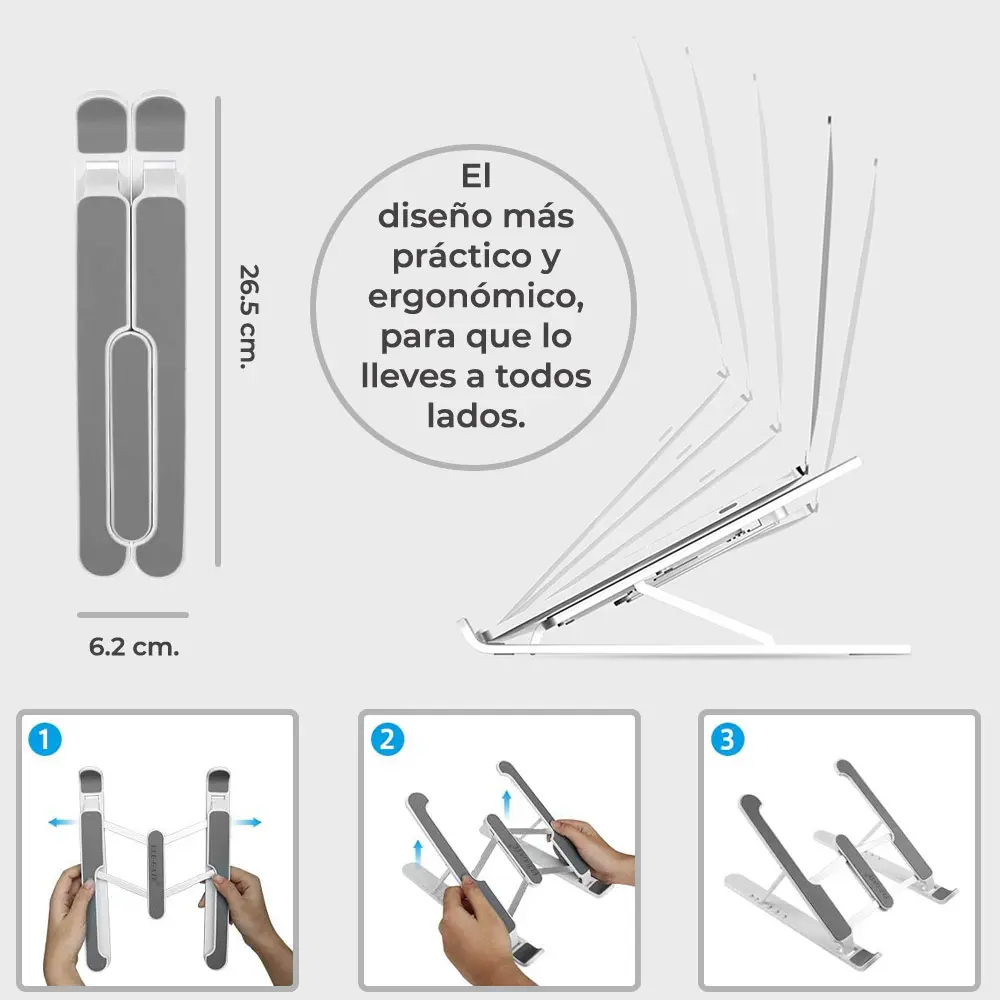 26.5 cm.

6.2 cm.

El diseño más práctico y ergonómico, para que lo lleves a todos lados.

1

2

3